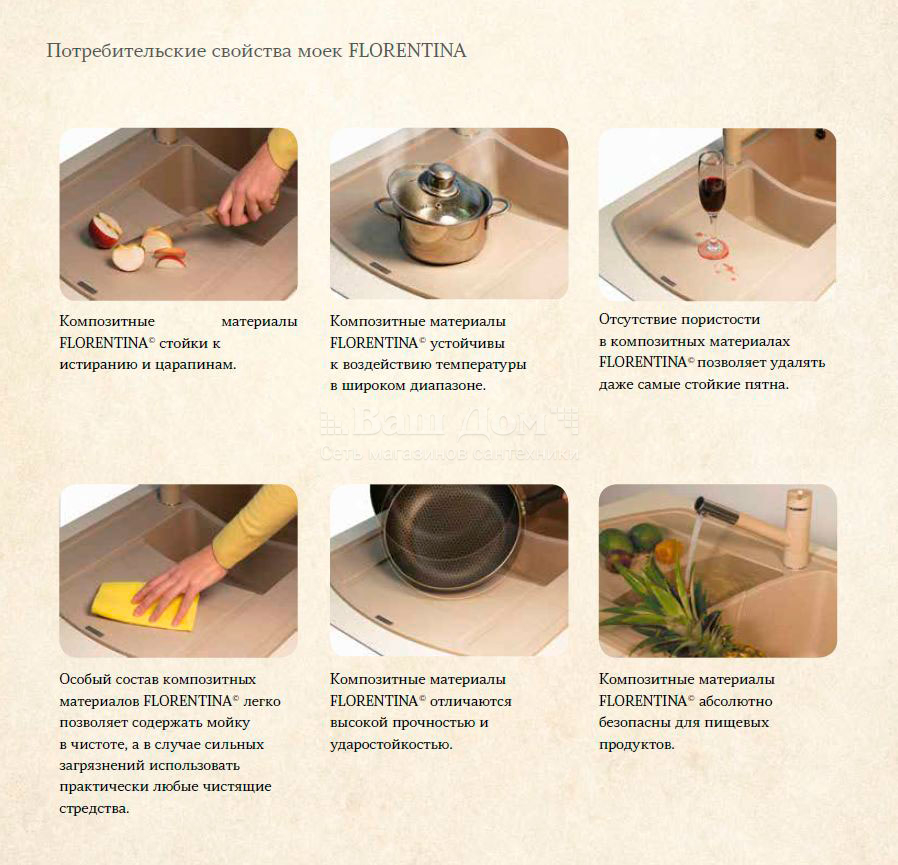 Потребительские свойства моек FLORENTINA

Композитные материалы FLORENTINA© стойки к истиранию и царапинам.

Композитные материалы FLORENTINA© устойчивы к воздействию температуры в широком диапазоне.

Отсутствие пористости в композитных материалах FLORENTINA© позволяет удалять даже самые стойкие пятна.

Ваш Дом
Сеть магазинов сантехники

Особый состав композитных материалов FLORENTINA© легко позволяет содержать мойку в чистоте, а в случае сильных загрязнений использовать практически любые чистящие стредства.

Композитные материалы FLORENTINA© отличаются высокой прочностью и ударостойкостью.

Композитные материалы FLORENTINA© абсолютно безопасны для пищевых продуктов.